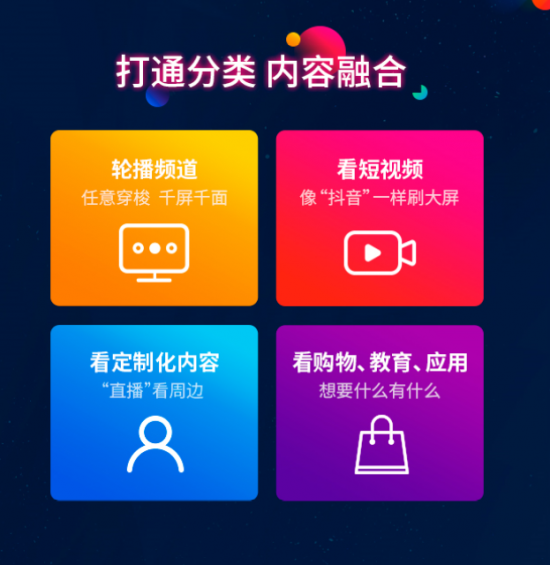 打通分类 内容融合

轮播频道
任意穿梭 千屏千面

看短视频
像“抖音”一样刷大屏

看定制化内容
“直播”看周边

看购物、教育、应用
想要什么有什么